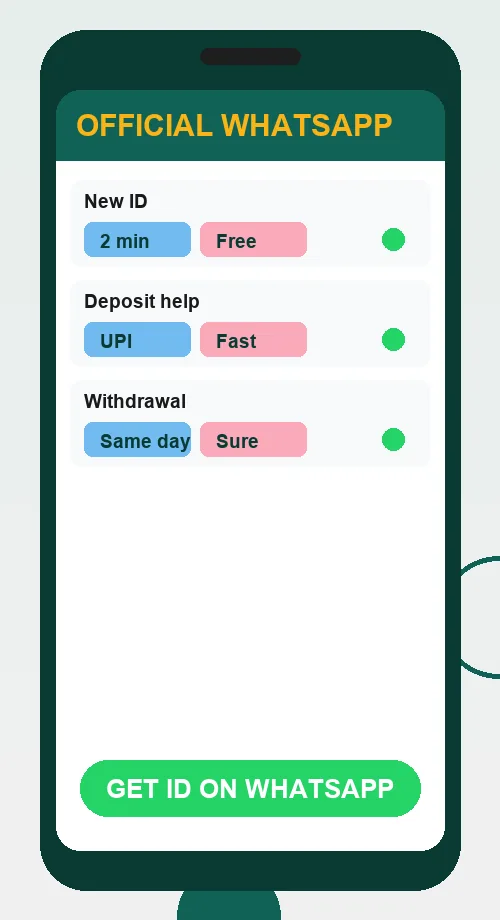 OFFICIAL WHATSAPP

New ID
2 min Free

Deposit help
UPI Fast

Withdrawal
Same day Sure

GET ID ON WHATSAPP